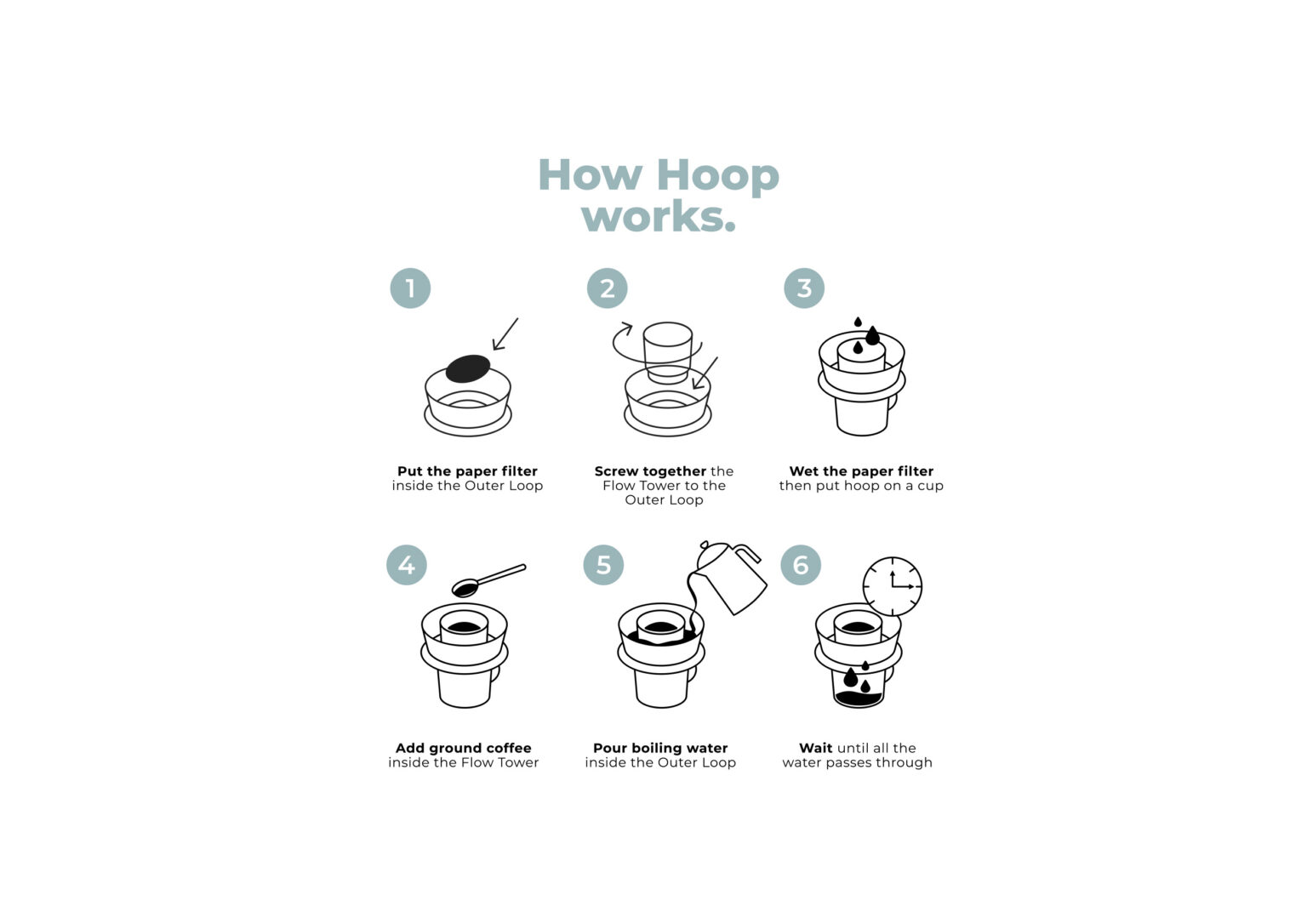 How Hoop works.

1

Put the paper filter inside the Outer Loop

2

Screw together the Flow Tower to the Outer Loop

3

Wet the paper filter then put hoop on a cup

4

Add ground coffee inside the Flow Tower

5

Pour boiling water inside the Outer Loop

6

Wait until all the water passes through