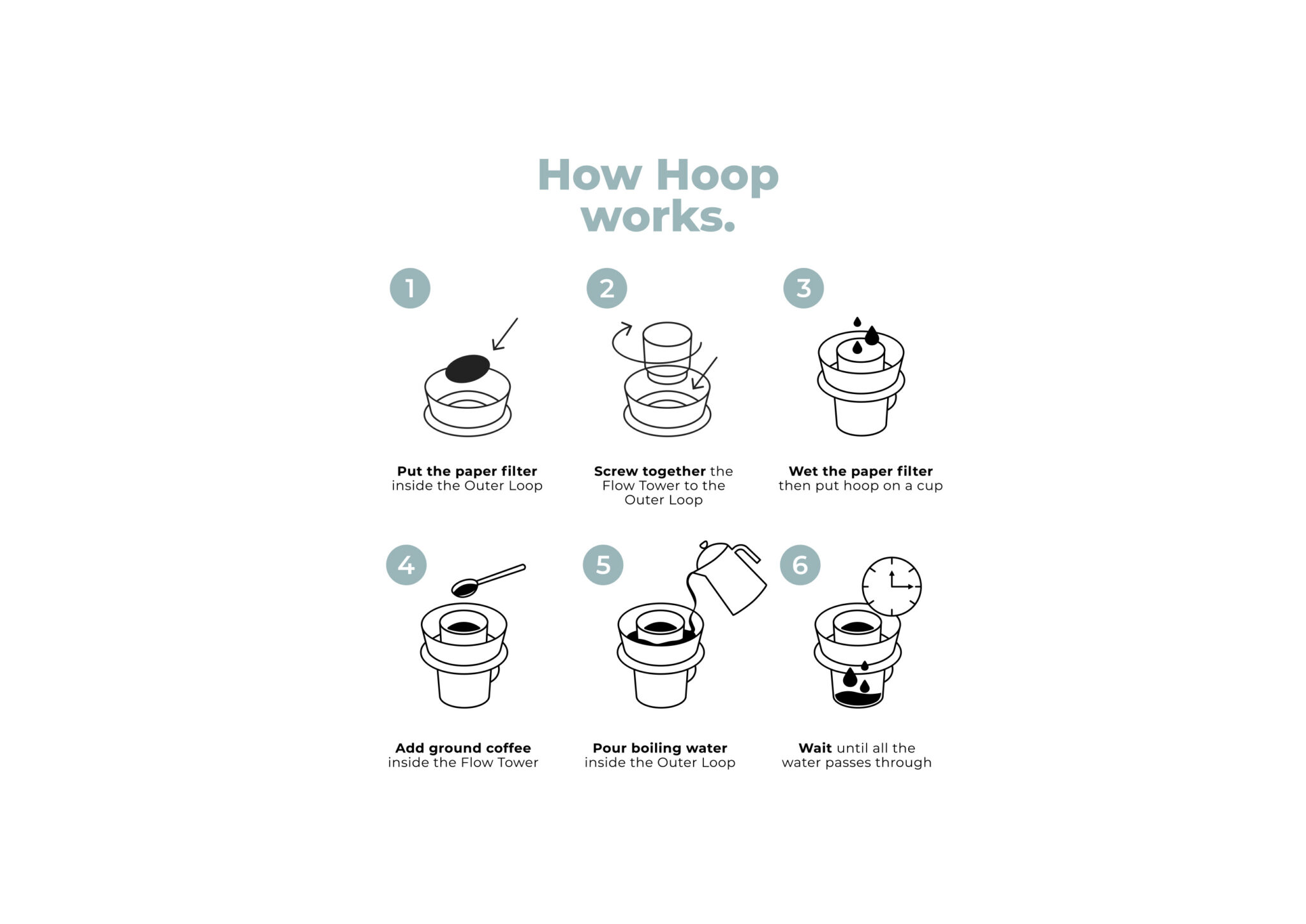 How Hoop works.

1

Put the paper filter inside the Outer Loop

2

Screw together the Flow Tower to the Outer Loop

3

Wet the paper filter then put hoop on a cup

4

Add ground coffee inside the Flow Tower

5

Pour boiling water inside the Outer Loop

6

Wait until all the water passes through